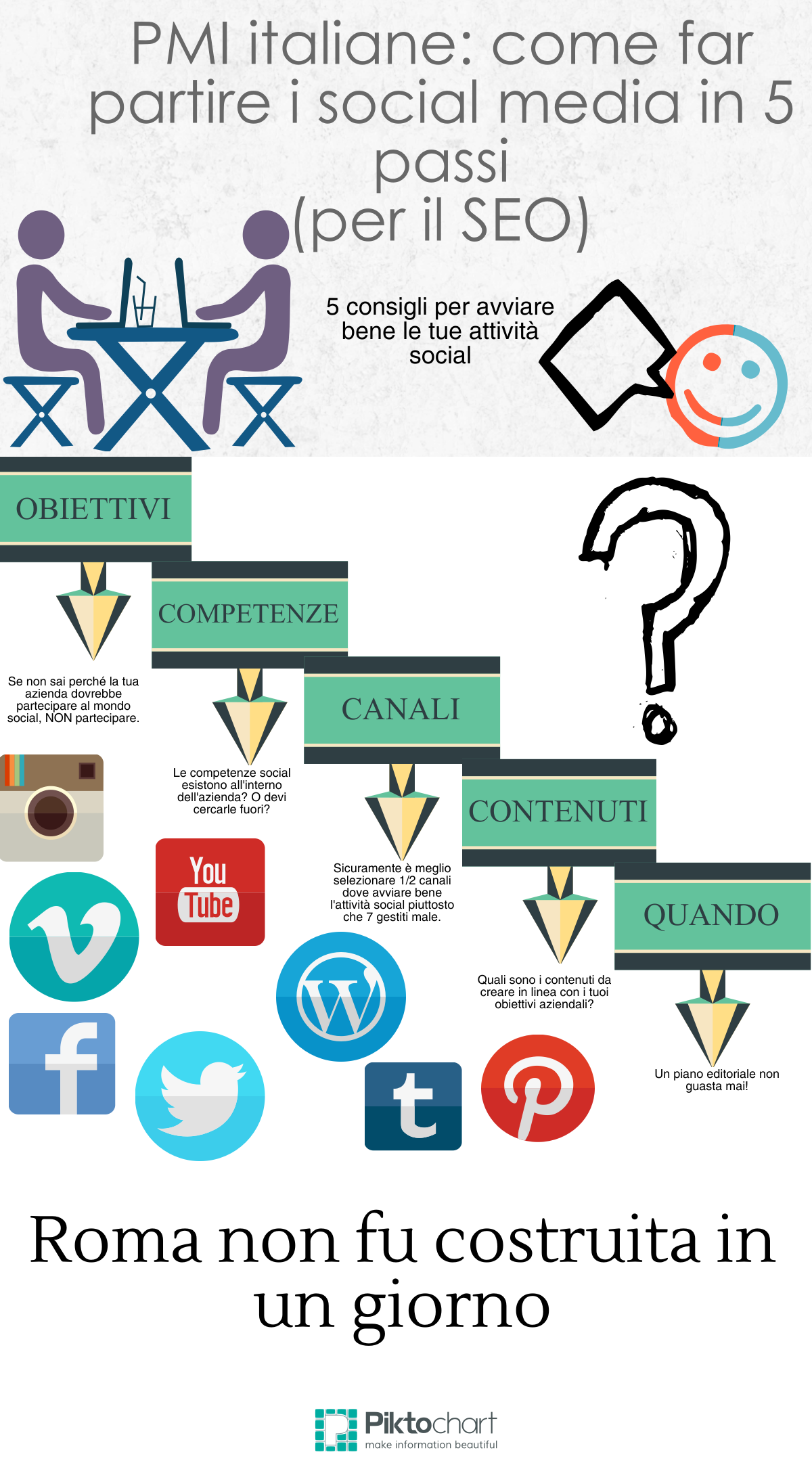 PMI italiane: come far partire i social media in 5 passi
(per il SEO)

5 consigli per avviare bene le tue attività social

OBIETTIVI

Se non sai perché la tua azienda dovrebbe partecipare al mondo social, NON partecipare.

COMPETENZE

Le competenze social esistono all'interno dell'azienda? O devi cercarle fuori?

CANALI

Sicuramente è meglio selezionare 1/2 canali dove avviare bene l'attività social piuttosto che 7 gestiti male.

CONTENUTI

Quali sono i contenuti da creare in linea con i tuoi obiettivi aziendali?

QUANDO

Un piano editoriale non guasta mai!

You Tube

Roma non fu costruita in un giorno

Piktochart
make information beautiful